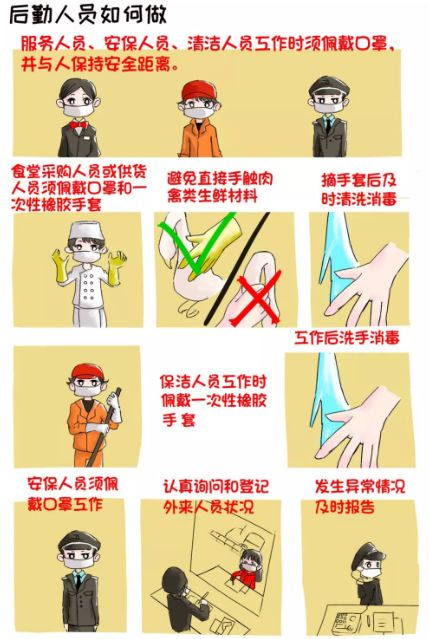 后勤人员如何做

服务人员、安保人员、清洁人员工作时须佩戴口罩，并与人保持安全距离。

食堂采购人员或供货人员须佩戴口罩和一次性橡胶手套

避免直接手触肉禽类生鲜材料

摘手套后及时清洗消毒

工作后洗手消毒

保洁人员工作时佩戴一次性橡胶手套

安保人员须佩戴口罩工作

认真询问和登记外来人员状况

发生异常情况及时报告